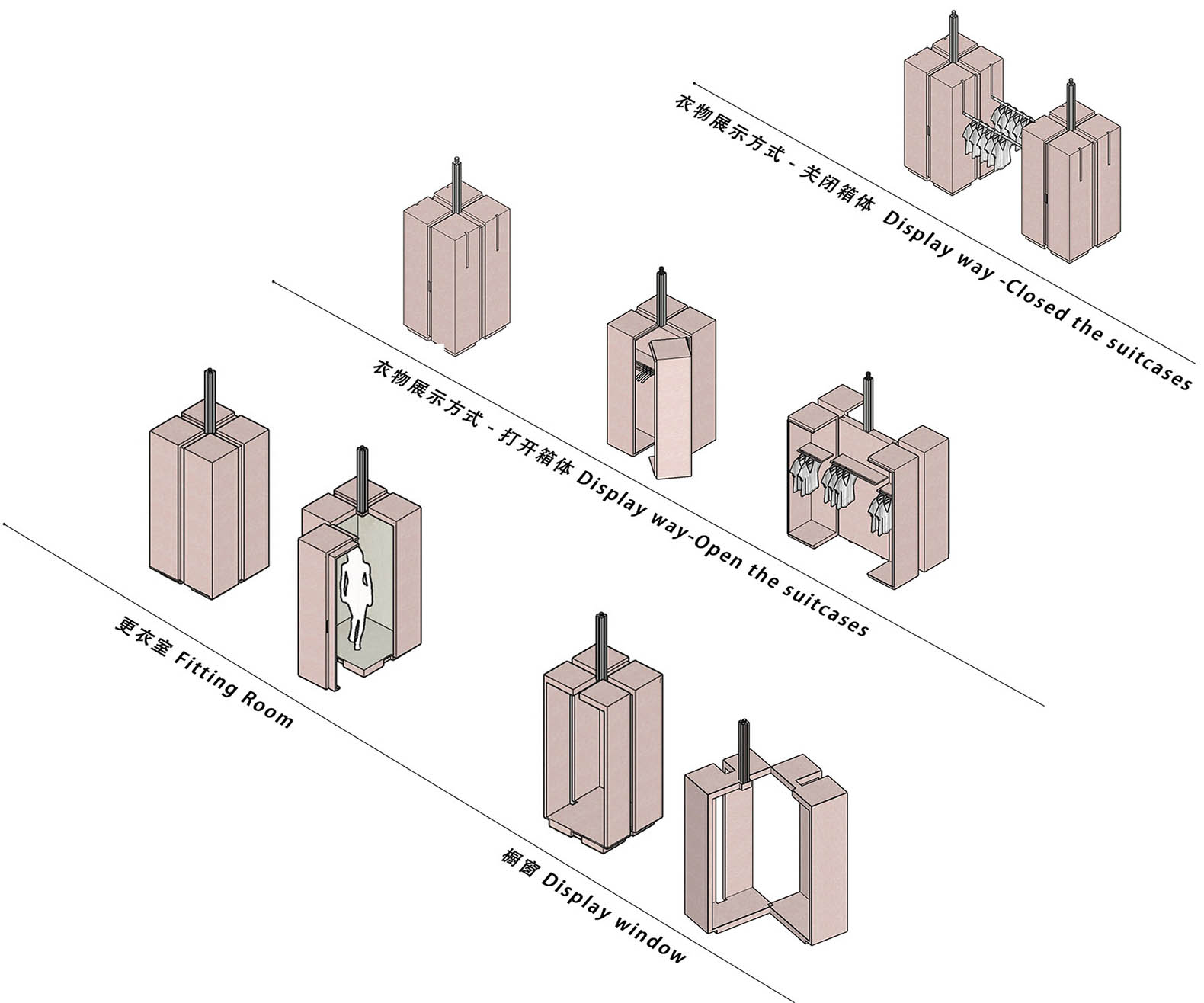 衣物展示方式 - 关闭箱体 Display way -Closed the suitcases

衣物展示方式 - 打开箱体 Display way-Open the suitcases

更衣室 Fitting Room

橱窗 Display window