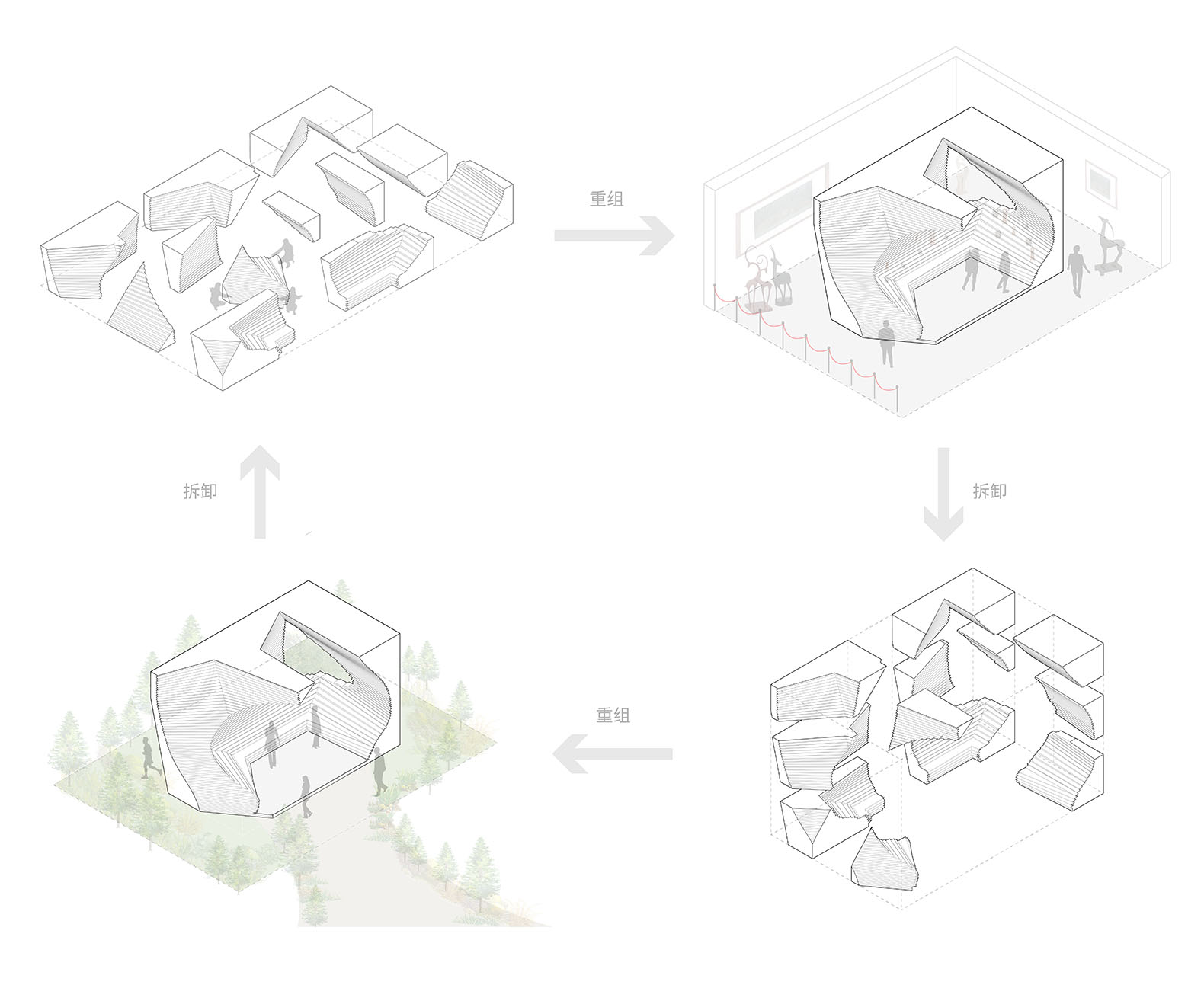 重组

拆卸

拆卸

重组