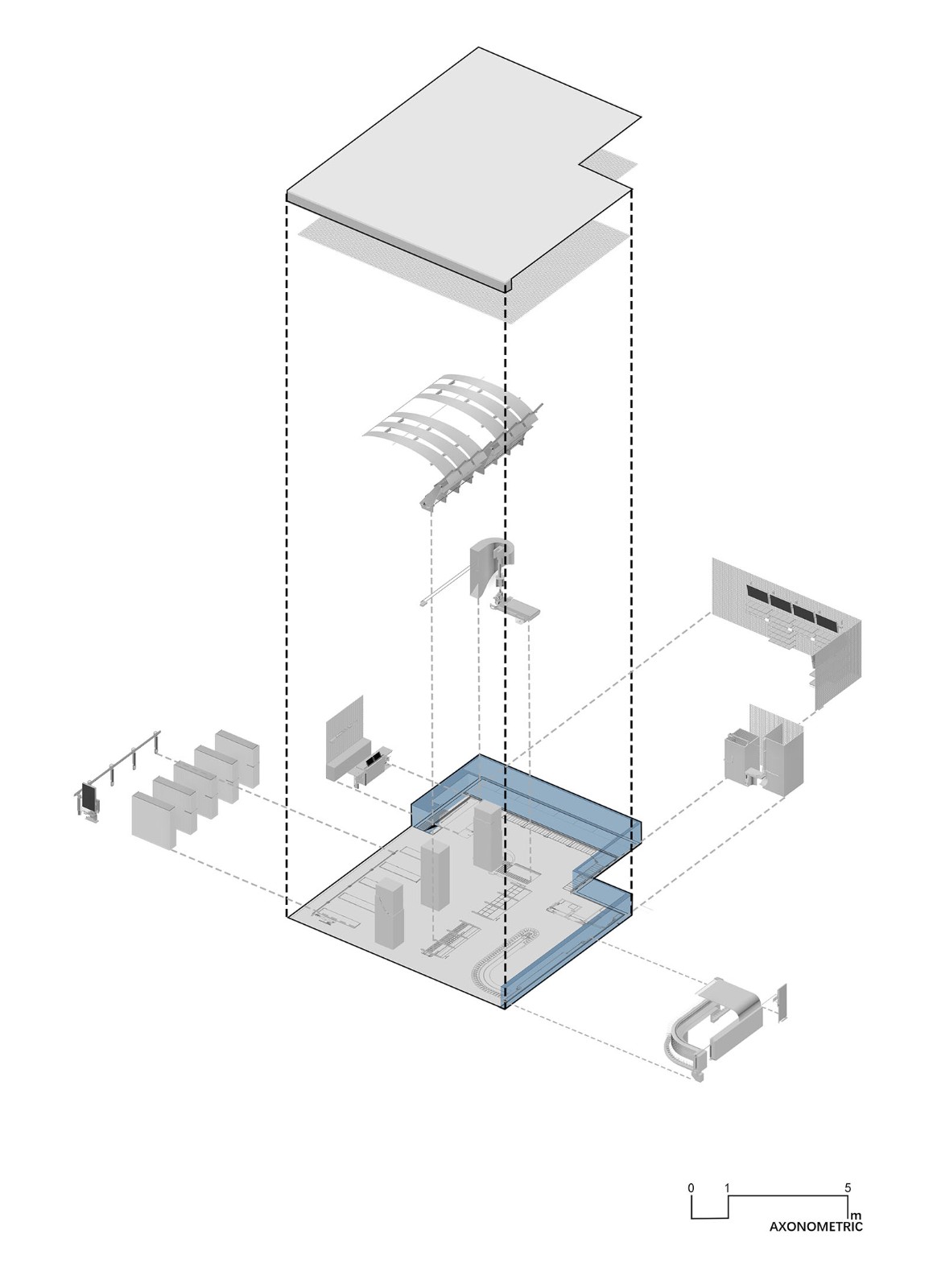 0 1 5
m
AXONOMETRIC