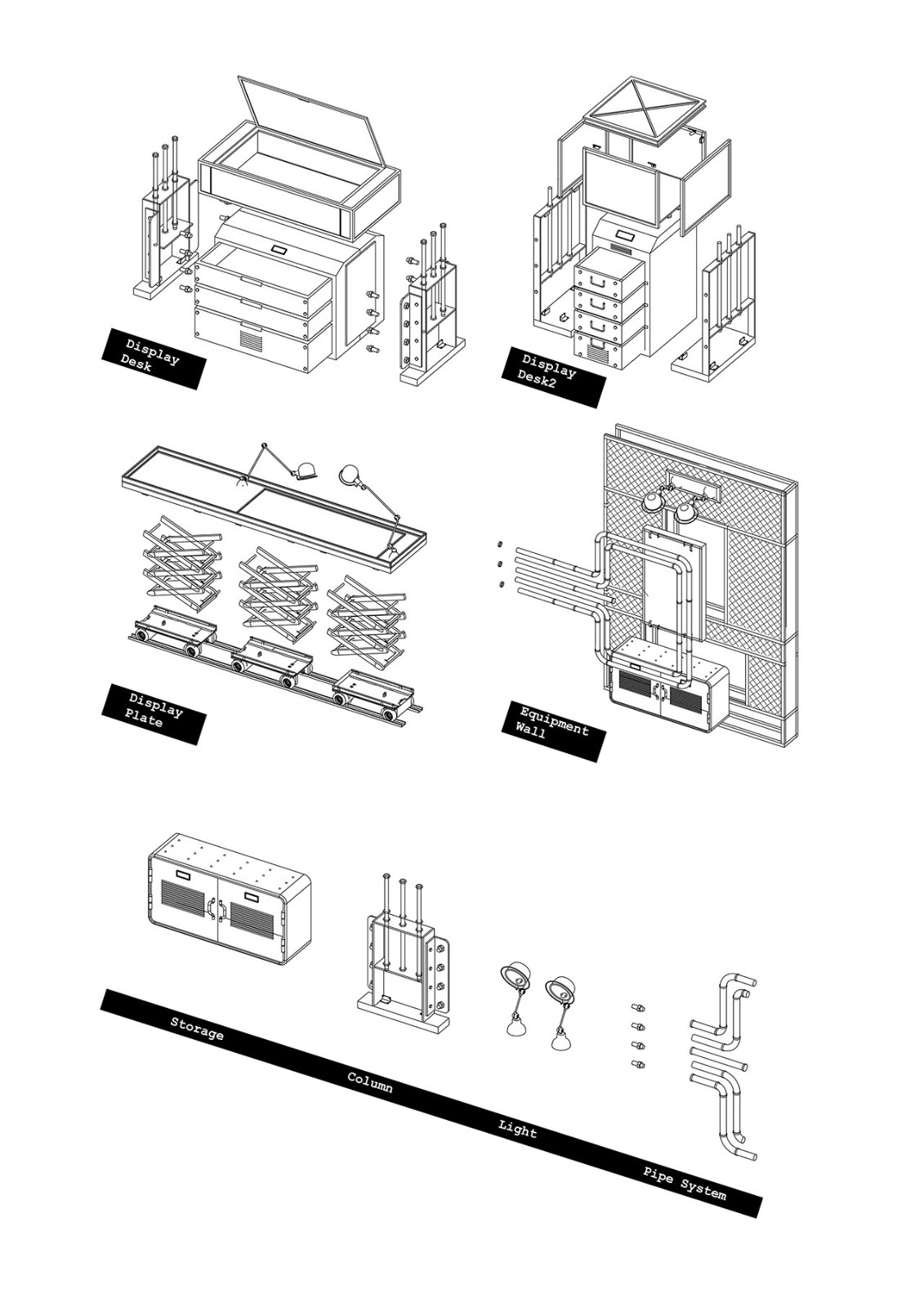 Display Desk

Display Desk2

Display Plate

Equipment Wall

Storage

Column

Light

Pipe System