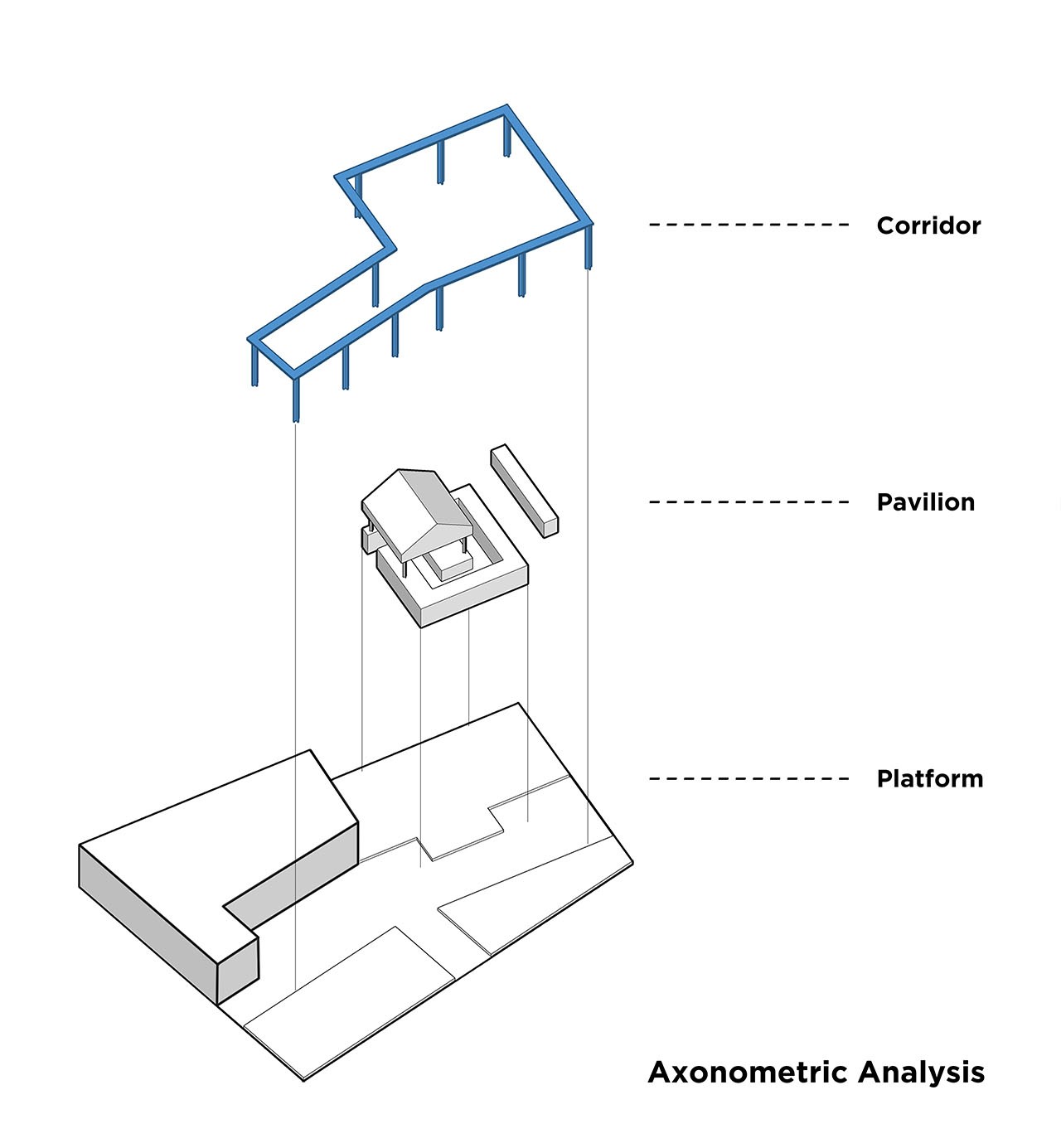 Corridor

Pavilion

Platform

Axonometric Analysis