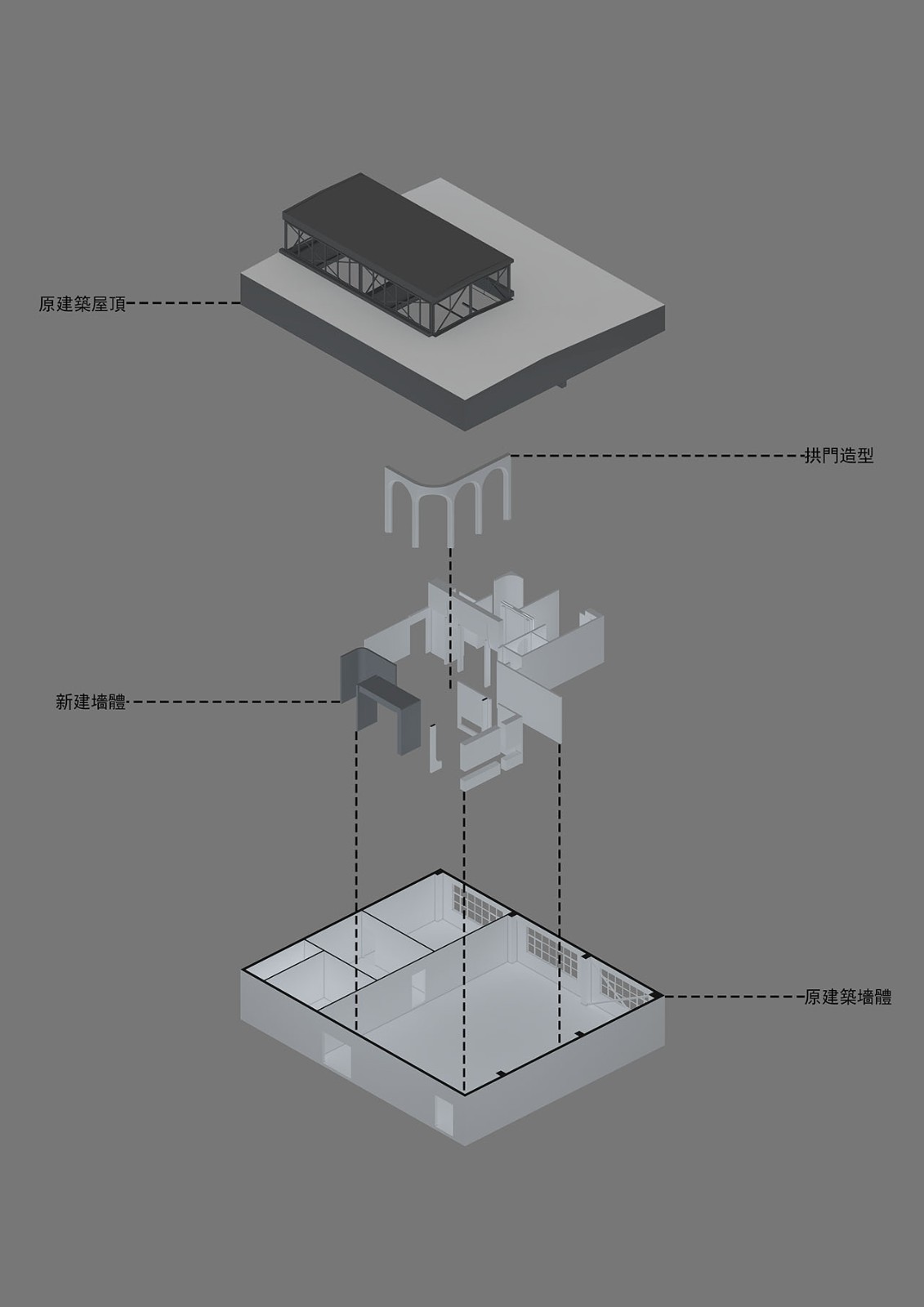 原建築屋頂

拱門造型

新建墻體

原建築墻體