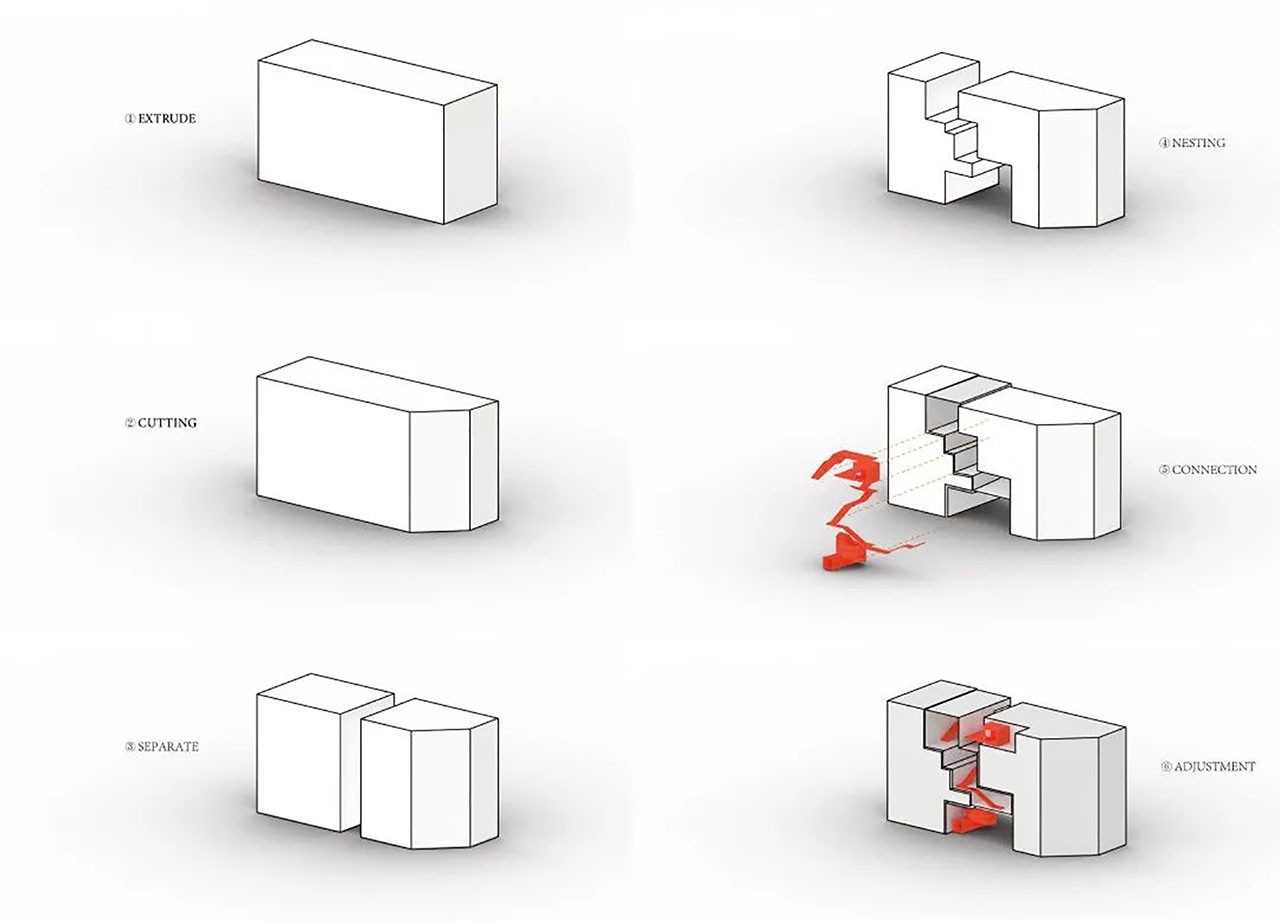 ① EXTRUDE

② CUTTING

③ SEPARATE

④ NESTING

⑤ CONNECTION

⑥ ADJUSTMENT