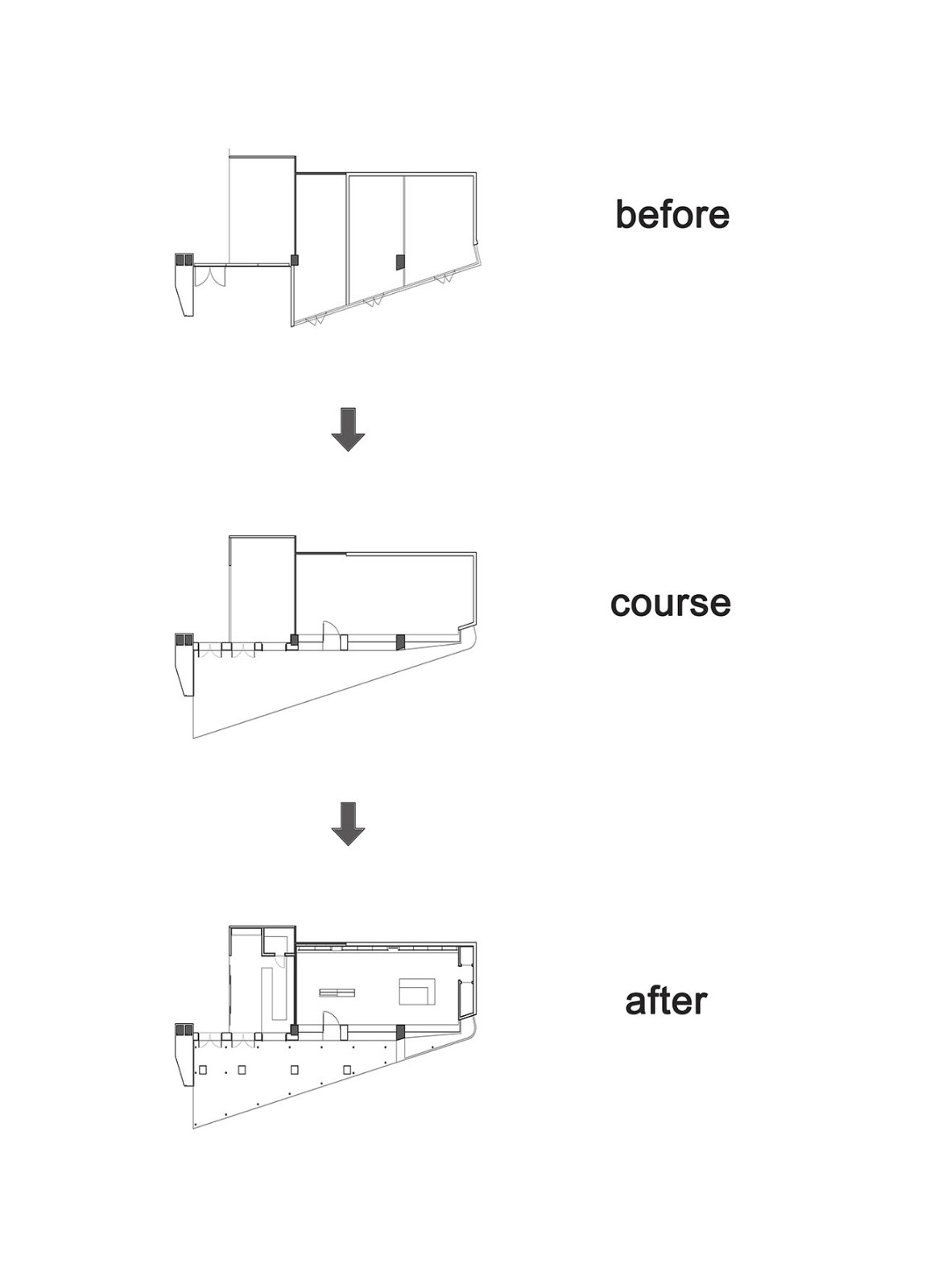 before

course

after