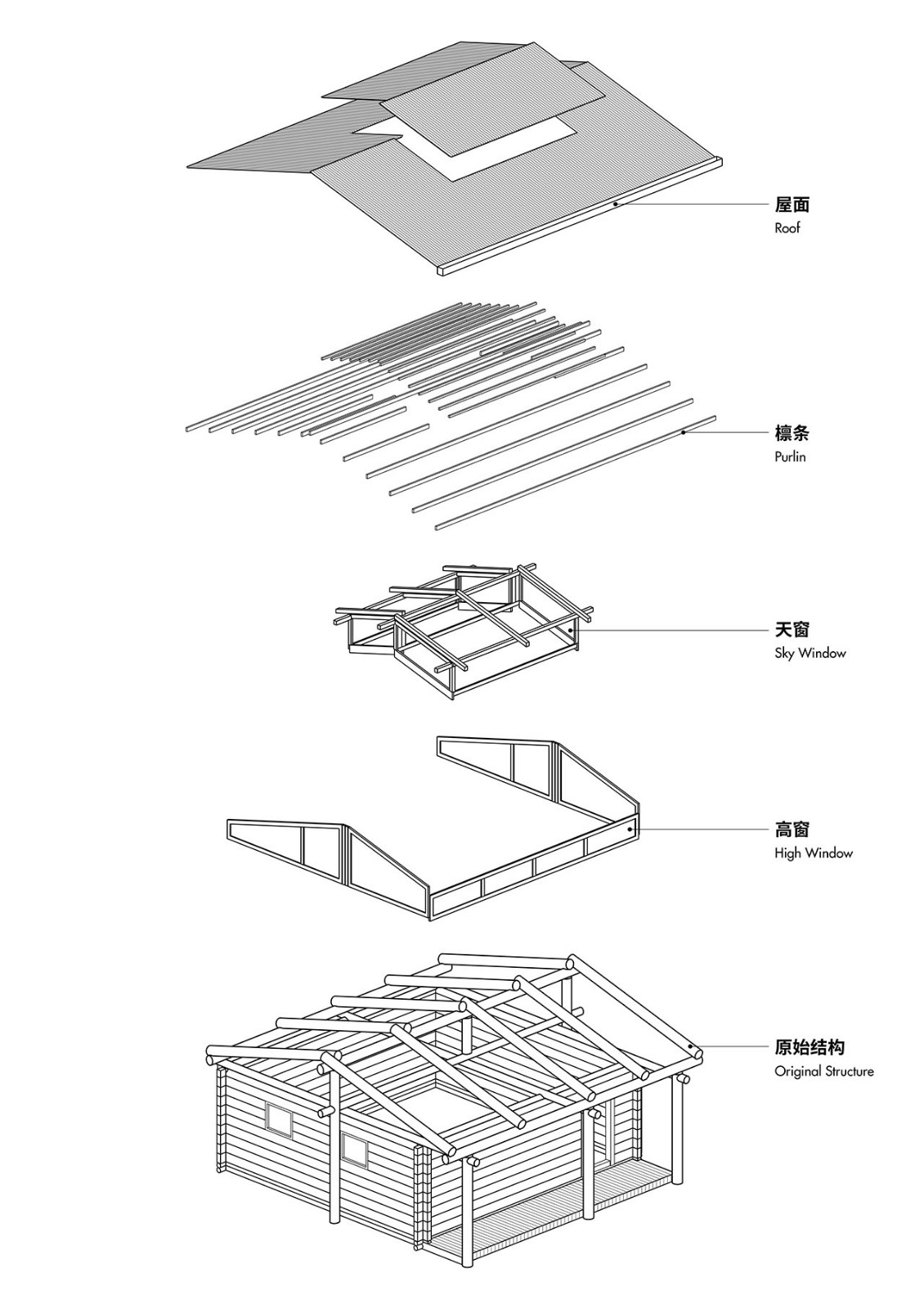 屋面
Roof

檩条
Purlin

天窗
Sky Window

高窗
High Window

原始结构
Original Structure