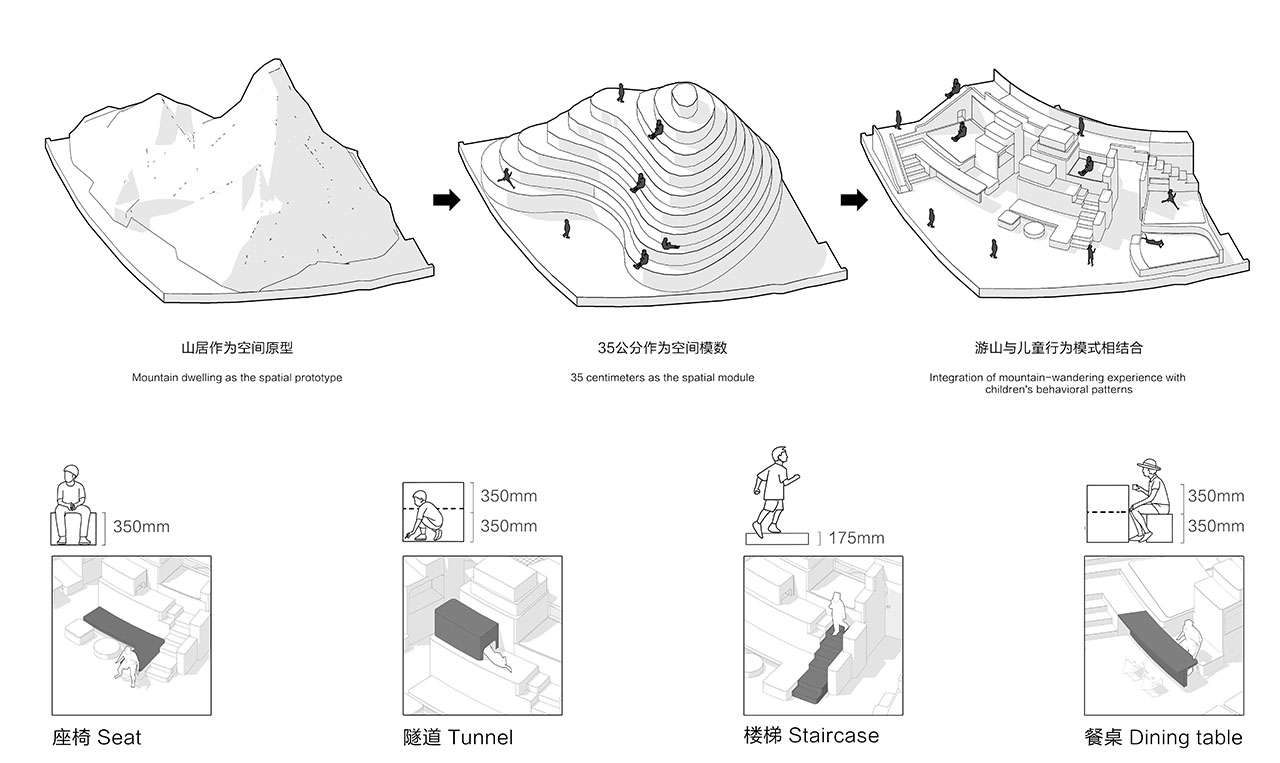 山居作为空间原型

Mountain dwelling as the spatial prototype

35公分作为空间模数

35 centimeters as the spatial module

游山与儿童行为模式相结合

Integration of mountain-wandering experience with children's behavioral patterns

350mm

座椅 Seat

350mm
350mm

隧道 Tunnel

175mm

楼梯 Staircase

350mm
350mm

餐桌 Dining table